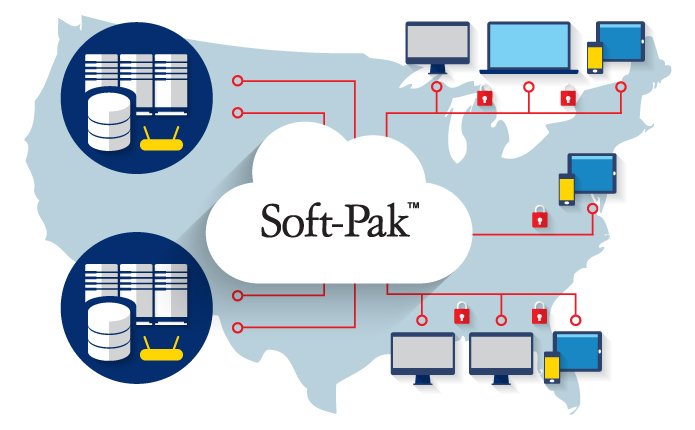 Soft-Pak™